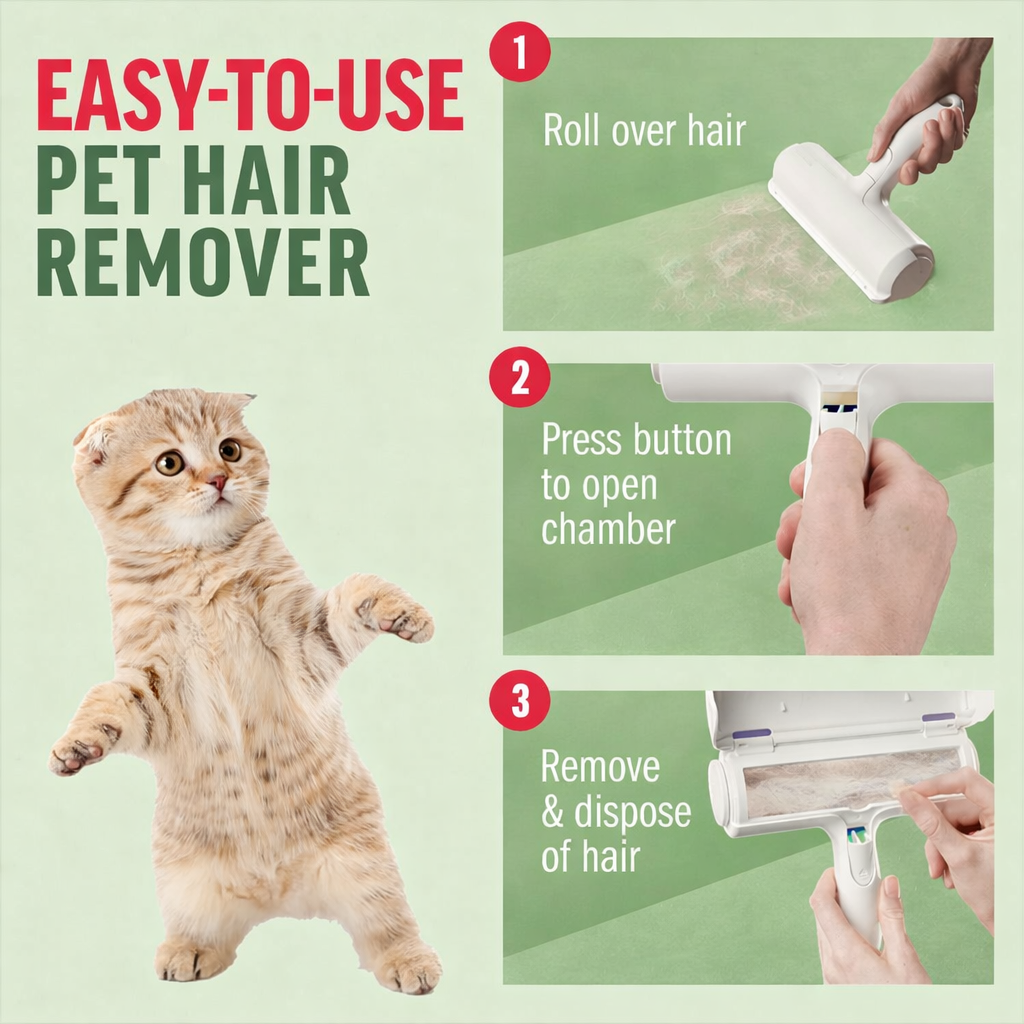 EASY-TO-USE
PET HAIR
REMOVER

1
Roll over hair

2
Press button to open chamber

3
Remove & dispose of hair