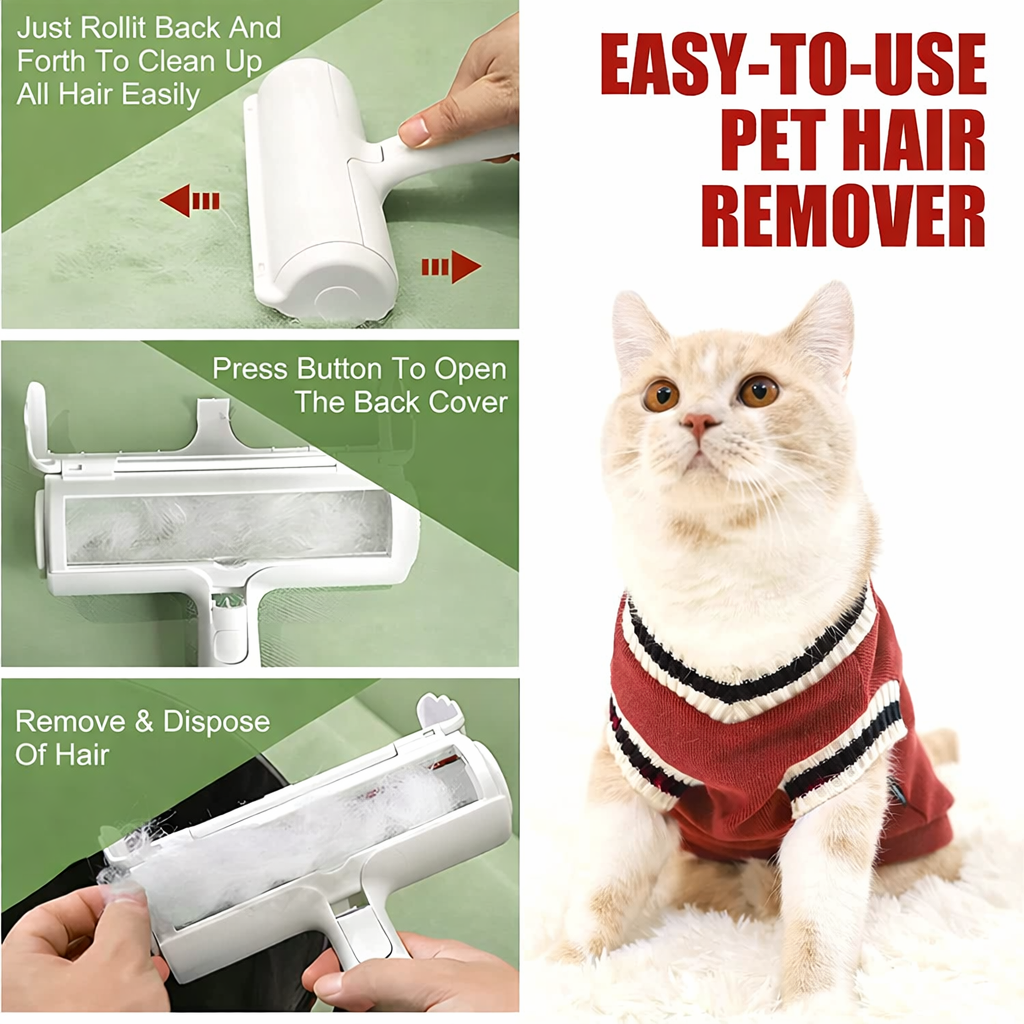 Just Rollit Back And Forth To Clean Up All Hair Easily

Press Button To Open The Back Cover

Remove & Dispose Of Hair

EASY-TO-USE PET HAIR REMOVER